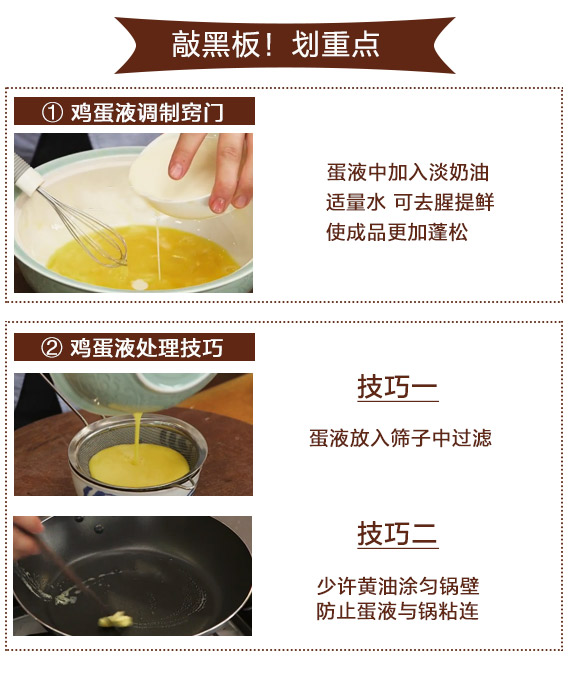 敲黑板！划重点

① 鸡蛋液调制窍门

蛋液中加入淡奶油
适量水 可去腥提鲜
使成品更加蓬松

② 鸡蛋液处理技巧

技巧一

蛋液放入筛子中过滤

技巧二

少许黄油涂匀锅壁
防止蛋液与锅粘连